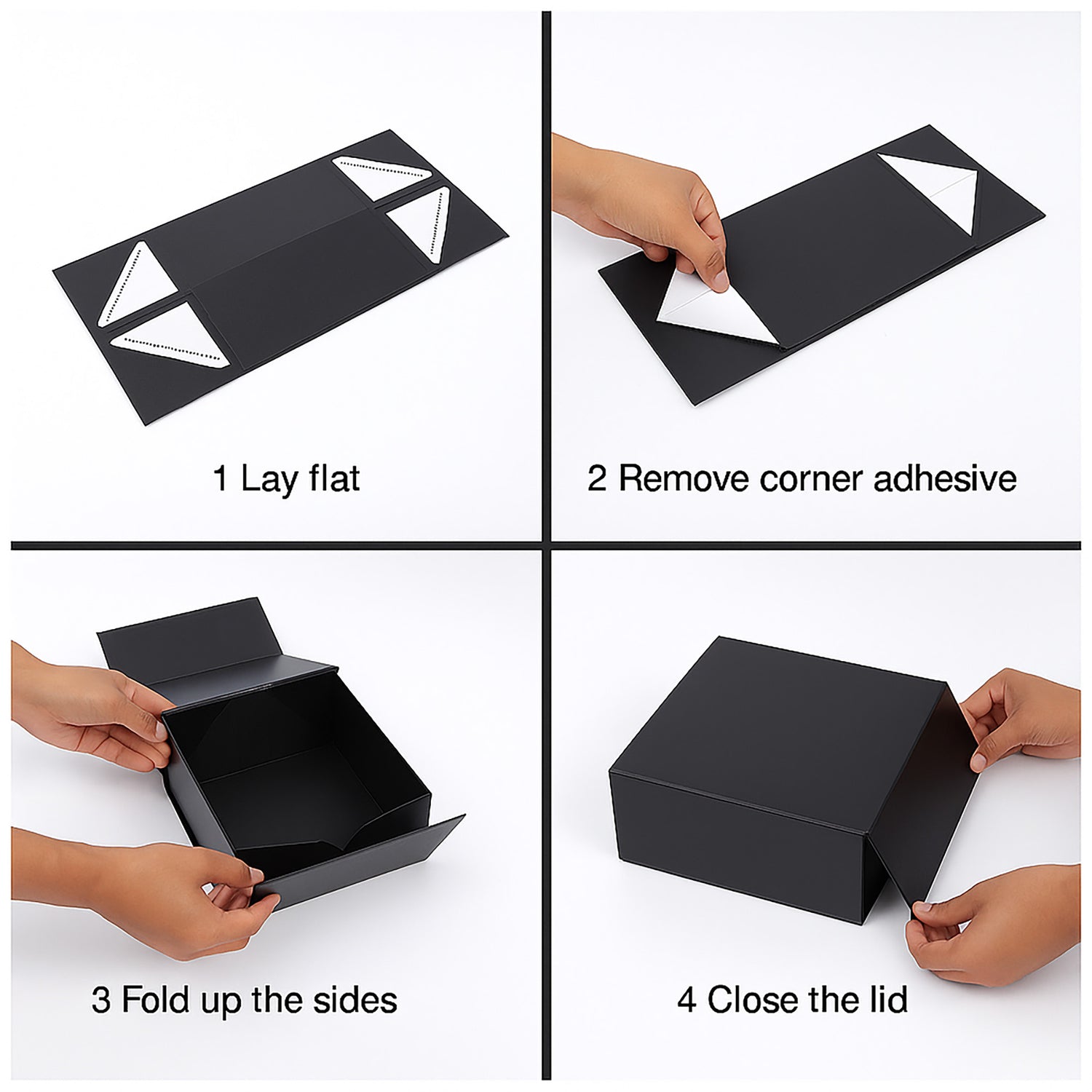 1 Lay flat

2 Remove corner adhesive

3 Fold up the sides

4 Close the lid