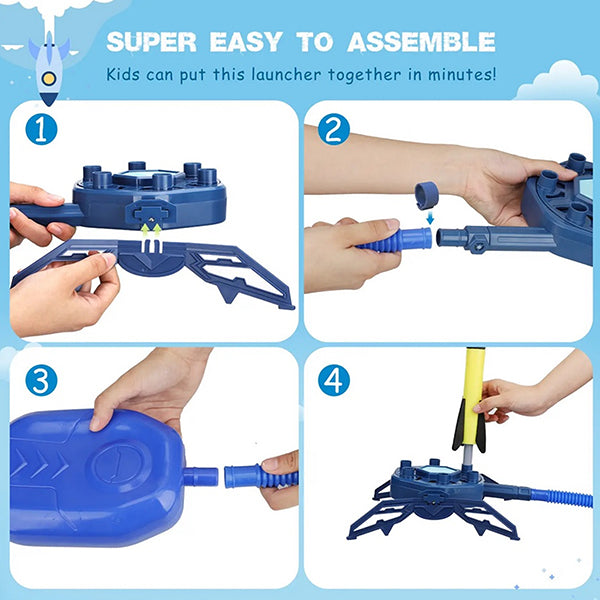 SUPER EASY TO ASSEMBLE

Kids can put this launcher together in minutes!

1

2

3

4