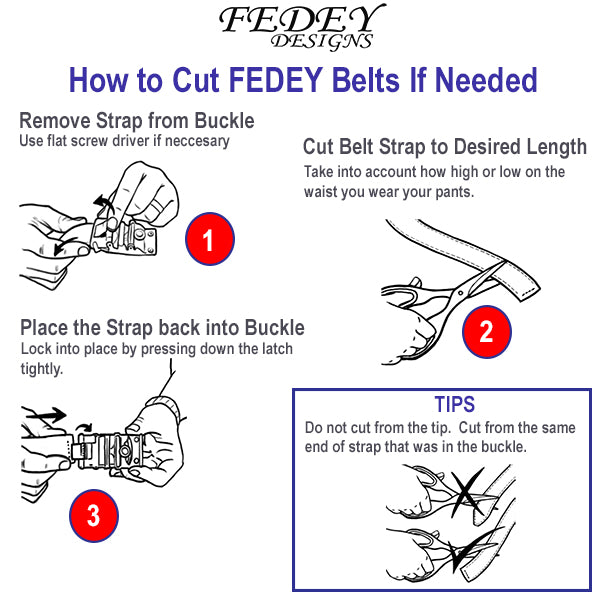 FEDEY
DESIGNS

How to Cut FEDEY Belts If Needed

Remove Strap from Buckle
Use flat screw driver if neccesary

1

Cut Belt Strap to Desired Length
Take into account how high or low on the waist you wear your pants.

2

Place the Strap back into Buckle
Lock into place by pressing down the latch tightly.

3

TIPS
Do not cut from the tip. Cut from the same end of strap that was in the buckle.